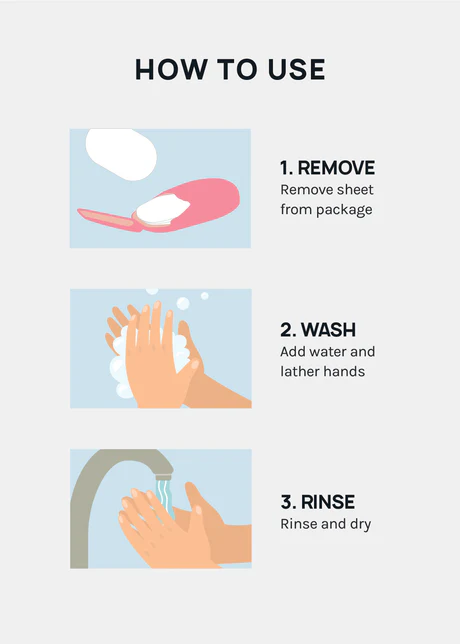 HOW TO USE

1. REMOVE
Remove sheet from package

2. WASH
Add water and lather hands

3. RINSE
Rinse and dry