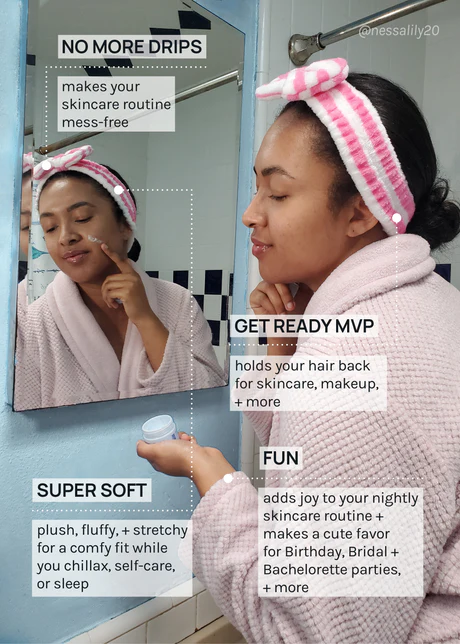 @nessalily20

NO MORE DRIPS

makes your skincare routine mess-free

GET READY MVP

holds your hair back for skincare, makeup, + more

FUN

adds joy to your nightly skincare routine + makes a cute favor for Birthday, Bridal + Bachelorette parties, + more

SUPER SOFT

plush, fluffy, + stretchy for a comfy fit while you chillax, self-care, or sleep