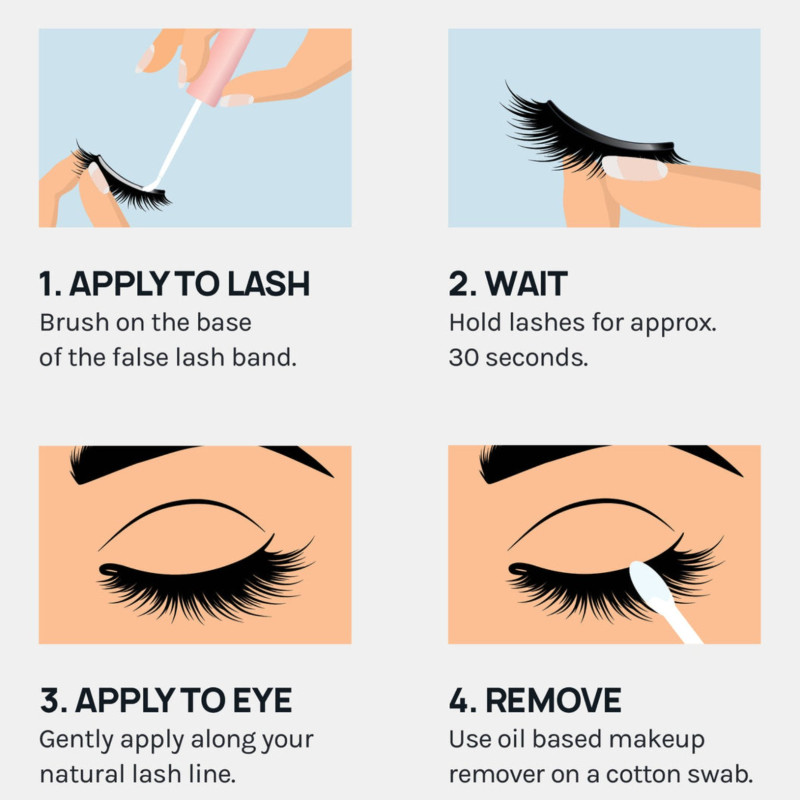 1. APPLY TO LASH
Brush on the base of the false lash band.

2. WAIT
Hold lashes for approx. 30 seconds.

3. APPLY TO EYE
Gently apply along your natural lash line.

4. REMOVE
Use oil based makeup remover on a cotton swab.